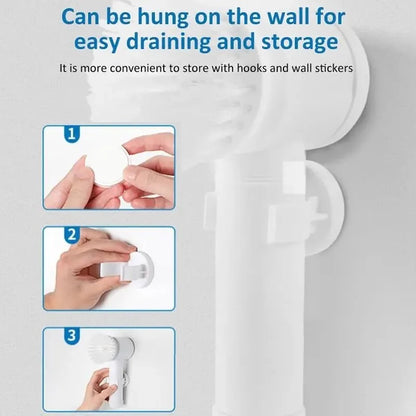 Can be hung on the wall for easy draining and storage

It is more convenient to store with hooks and wall stickers

1

2

3