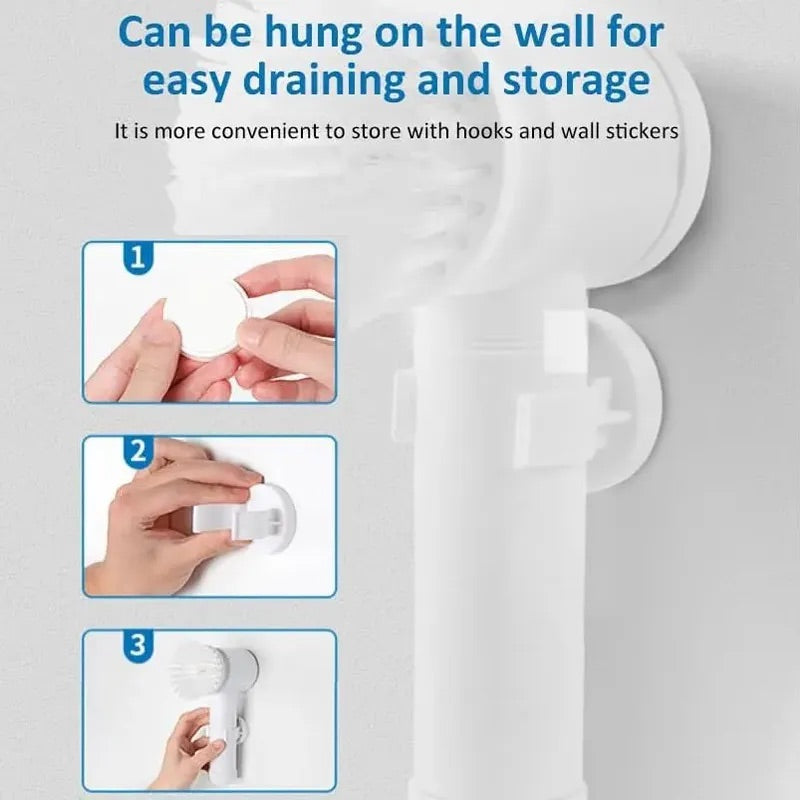 Can be hung on the wall for easy draining and storage

It is more convenient to store with hooks and wall stickers

1

2

3